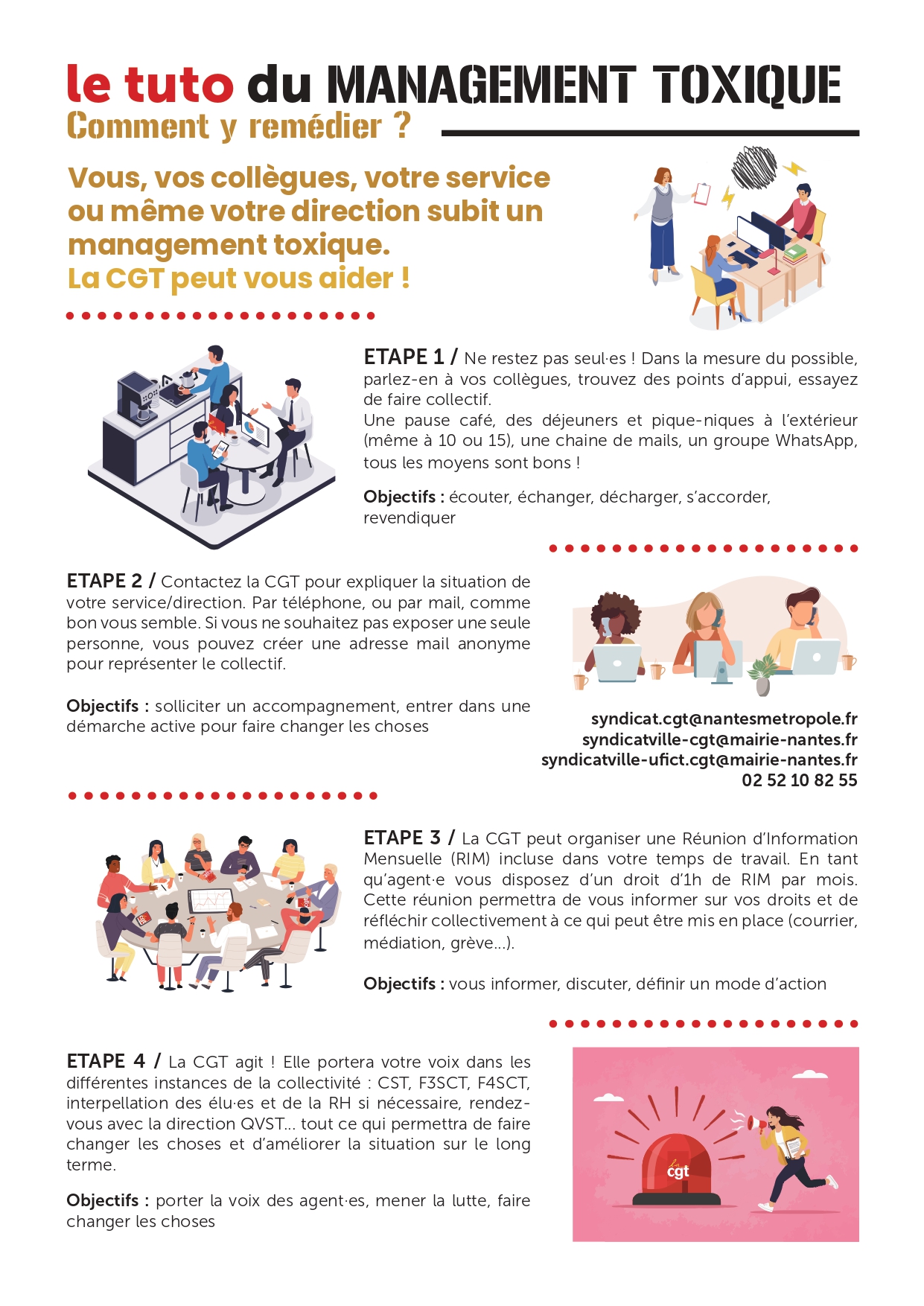 le tuto du MANAGEMENT TOXIQUE
Comment y remédier ?

Vous, vos collègues, votre service ou même votre direction subit un management toxique.
La CGT peut vous aider !

ETAPE 1 / Ne restez pas seul·es ! Dans la mesure du possible, parlez-en à vos collègues, trouvez des points d'appui, essayez de faire collectif.
Une pause café, des déjeuners et pique-niques à l'extérieur (même à 10 ou 15), une chaine de mails, un groupe WhatsApp, tous les moyens sont bons !

Objectifs : écouter, échanger, décharger, s'accorder, revendiquer

ETAPE 2 / Contactez la CGT pour expliquer la situation de votre service/direction. Par téléphone, ou par mail, comme bon vous semble. Si vous ne souhaitez pas exposer une seule personne, vous pouvez créer une adresse mail anonyme pour représenter le collectif.

Objectifs : solliciter un accompagnement, entrer dans une démarche active pour faire changer les choses

syndicat.cgt@nantesmetropole.fr
syndicatville-cgt@mairie-nantes.fr
syndicatville-ufict.cgt@mairie-nantes.fr
02 52 10 82 55

ETAPE 3 / La CGT peut organiser une Réunion d'Information Mensuelle (RIM) incluse dans votre temps de travail. En tant qu'agent·e vous disposez d'un droit d'1h de RIM par mois. Cette réunion permettra de vous informer sur vos droits et de réfléchir collectivement à ce qui peut être mis en place (courrier, médiation, grève...).

Objectifs : vous informer, discuter, définir un mode d'action

ETAPE 4 / La CGT agit ! Elle portera votre voix dans les différentes instances de la collectivité : CST, F3SCT, F4SCT, interpellation des élu·es et de la RH si nécessaire, rendez-vous avec la direction QVST... tout ce qui permettra de faire changer les choses et d'améliorer la situation sur le long terme.

Objectifs : porter la voix des agent·es, mener la lutte, faire changer les choses

la cgt